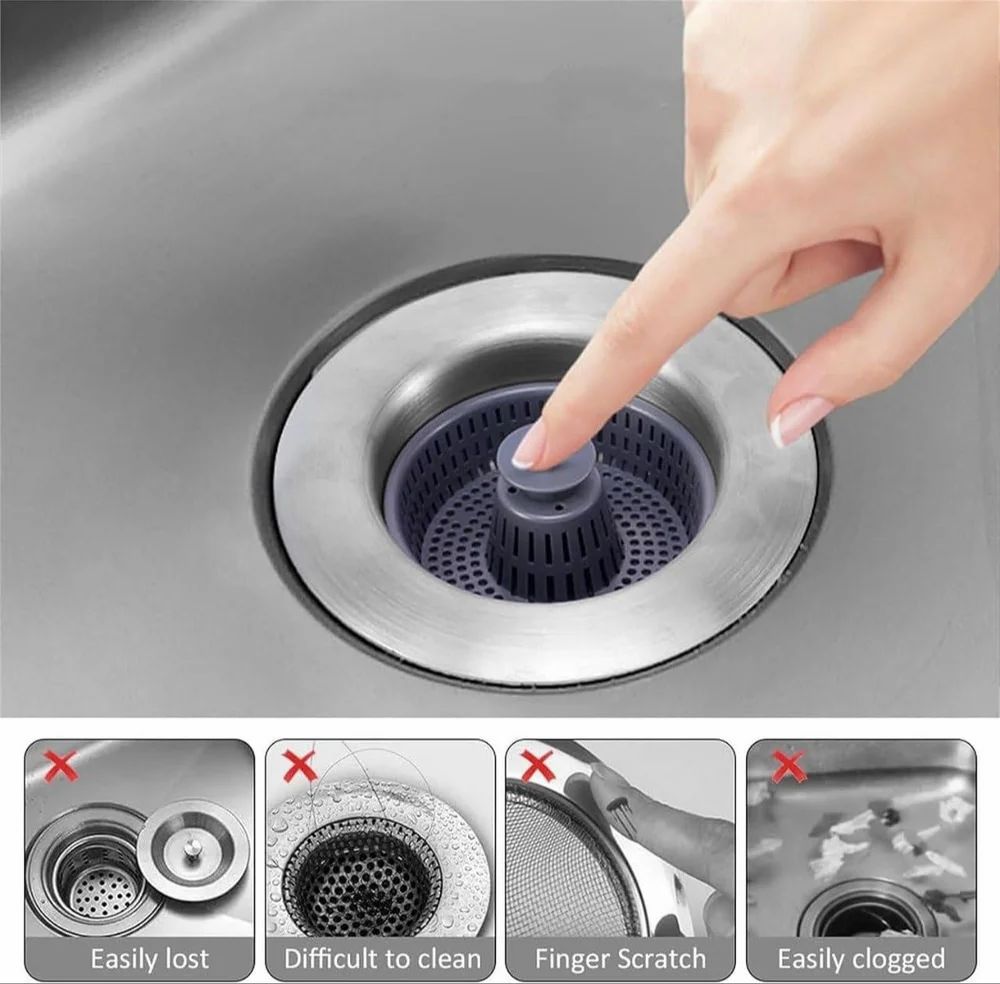 Easily lost

Difficult to clean

Finger Scratch

Easily clogged